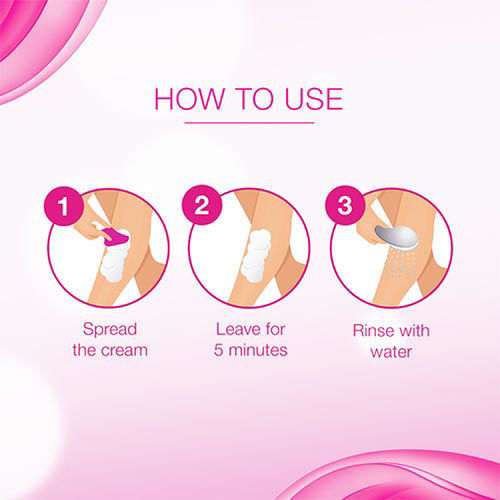 HOW TO USE

1
Spread the cream

2
Leave for 5 minutes

3
Rinse with water